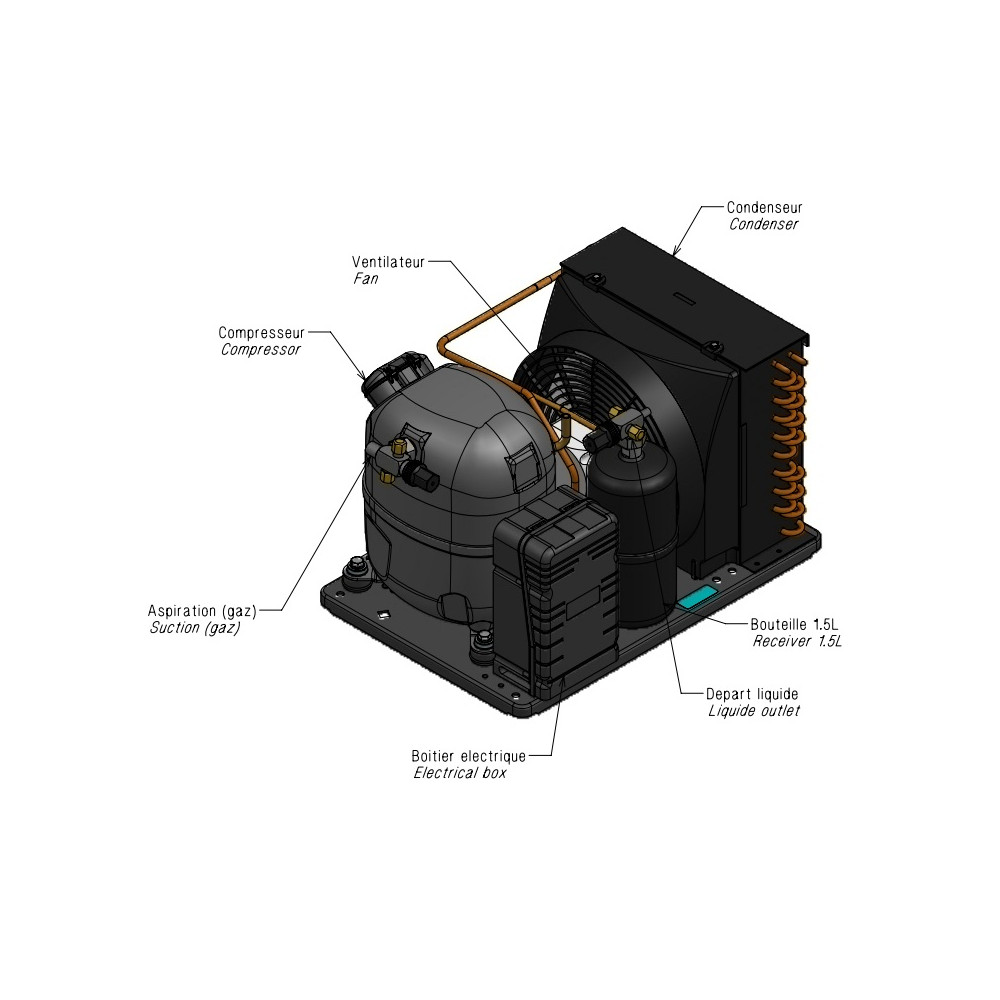 Condenseur
Condenser

Ventilateur
Fan

Compresseur
Compressor

Aspiration (gaz)
Suction (gaz)

Bouteille 1.5L
Receiver 1.5L

Depart liquide
Liquide outlet

Boitier electrique
Electrical box