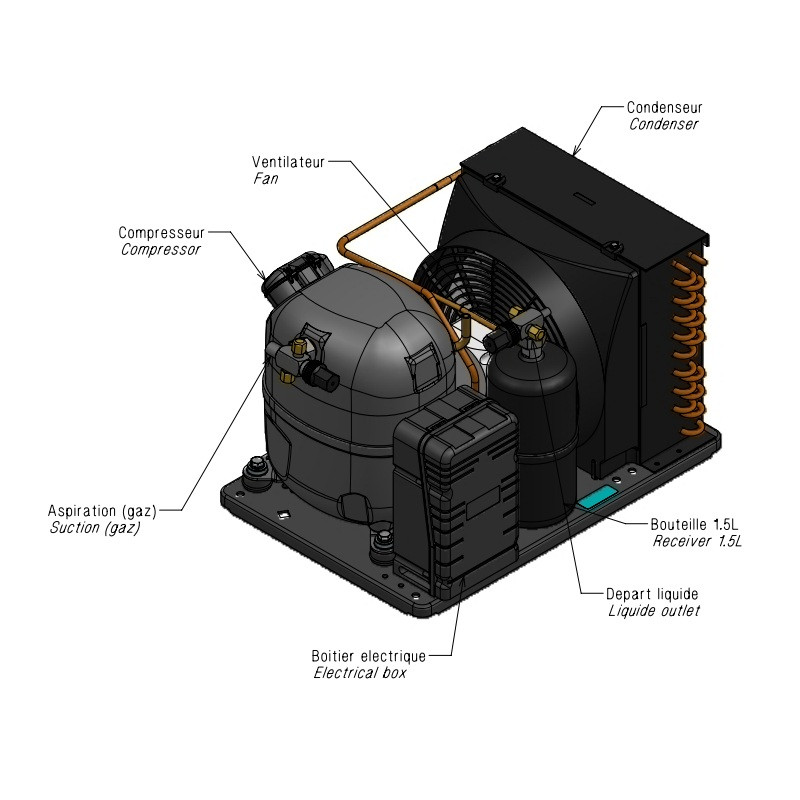 Condenseur
Condenser

Ventilateur
Fan

Compresseur
Compressor

Aspiration (gaz)
Suction (gaz)

Bouteille 1.5L
Receiver 1.5L

Depart liquide
Liquide outlet

Boitier electrique
Electrical box