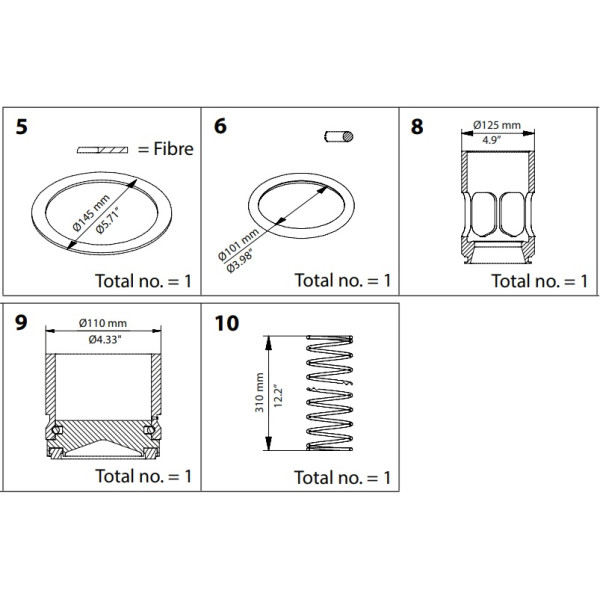 5

= Fibre

Ø145 mm
Ø5.71"

Total no. = 1

6

Ø101 mm
Ø3.98"

Total no. = 1

8

Ø125 mm
4.9"

Total no. = 1

9

Ø110 mm
Ø4.33"

Total no. = 1

10

310 mm
12.2"

Total no. = 1