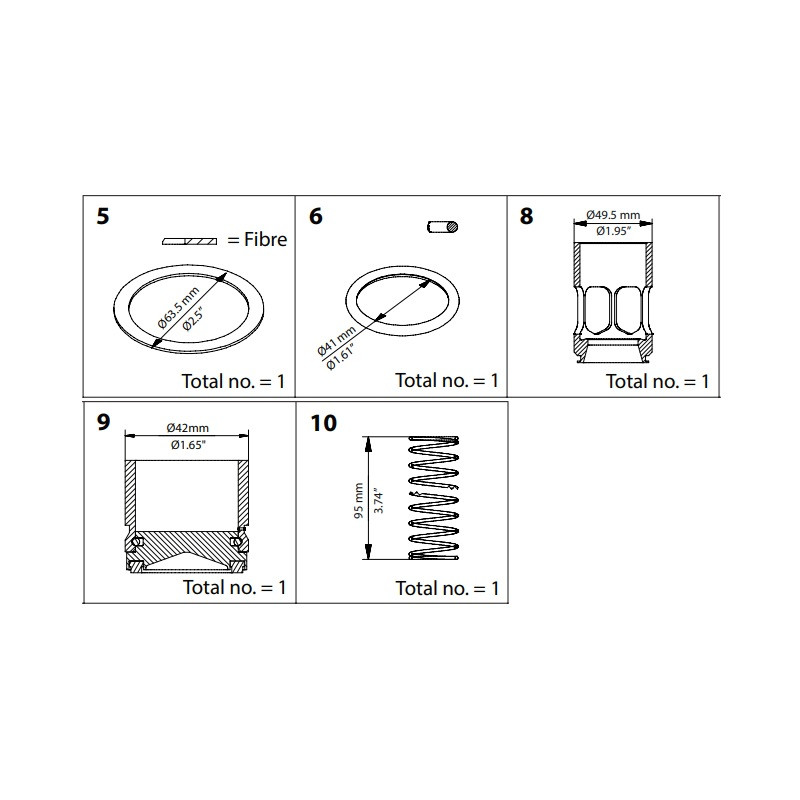 5

= Fibre

Ø63.5 mm
Ø2.5"

Total no. = 1

6

Ø41 mm
Ø1.61"

Total no. = 1

8

Ø49.5 mm
Ø1.95"

Total no. = 1

9

Ø42mm
Ø1.65"

Total no. = 1

10

95 mm
3.74"

Total no. = 1