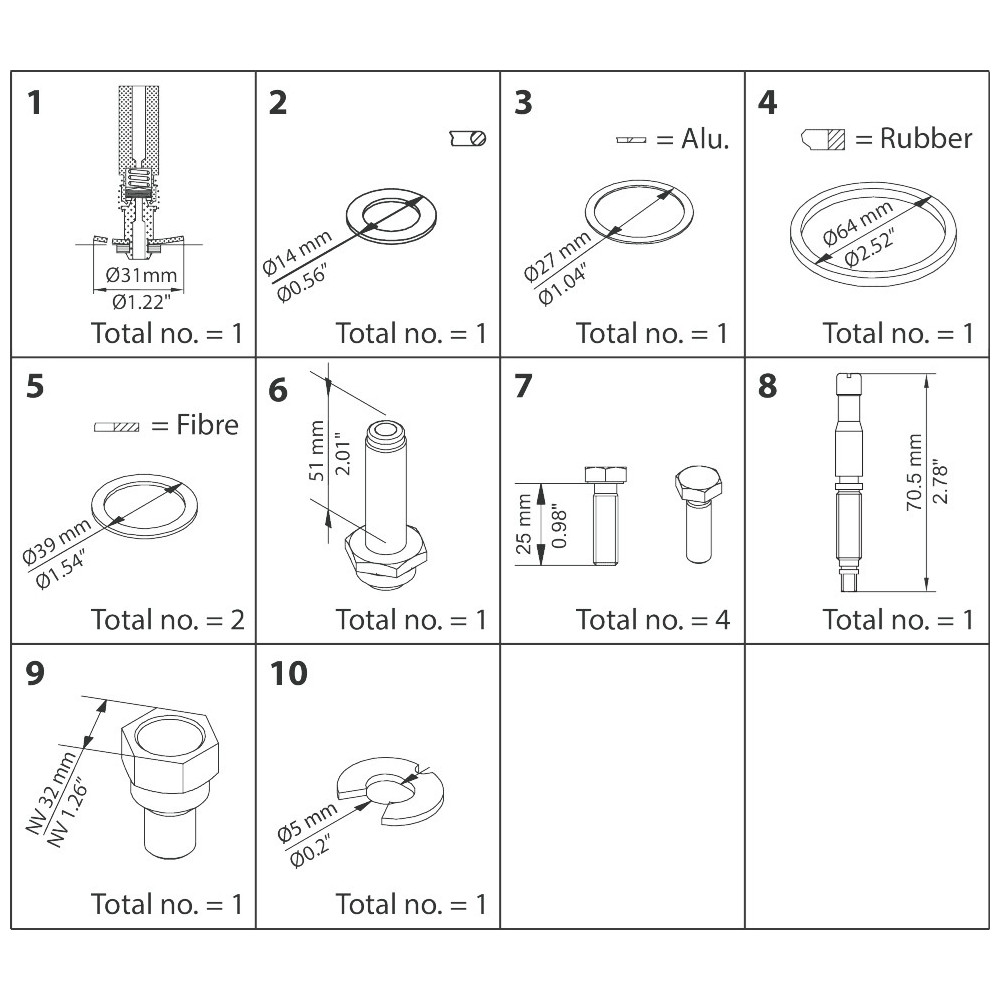 1
Ø31mm
Ø1.22"
Total no. = 1

2
Ø14 mm
Ø0.56"
Total no. = 1

3
= Alu.
Ø27 mm
Ø1.04"
Total no. = 1

4
= Rubber
Ø64 mm
Ø2.52"
Total no. = 1

5
= Fibre
Ø39 mm
Ø1.54"
Total no. = 2

6
51 mm
2.01"
Total no. = 1

7
25 mm
0.98"
Total no. = 4

8
70.5 mm
2.78"
Total no. = 1

9
NV 32 mm
NV 1.26"
Total no. = 1

10
Ø5 mm
Ø0.2"
Total no. = 1